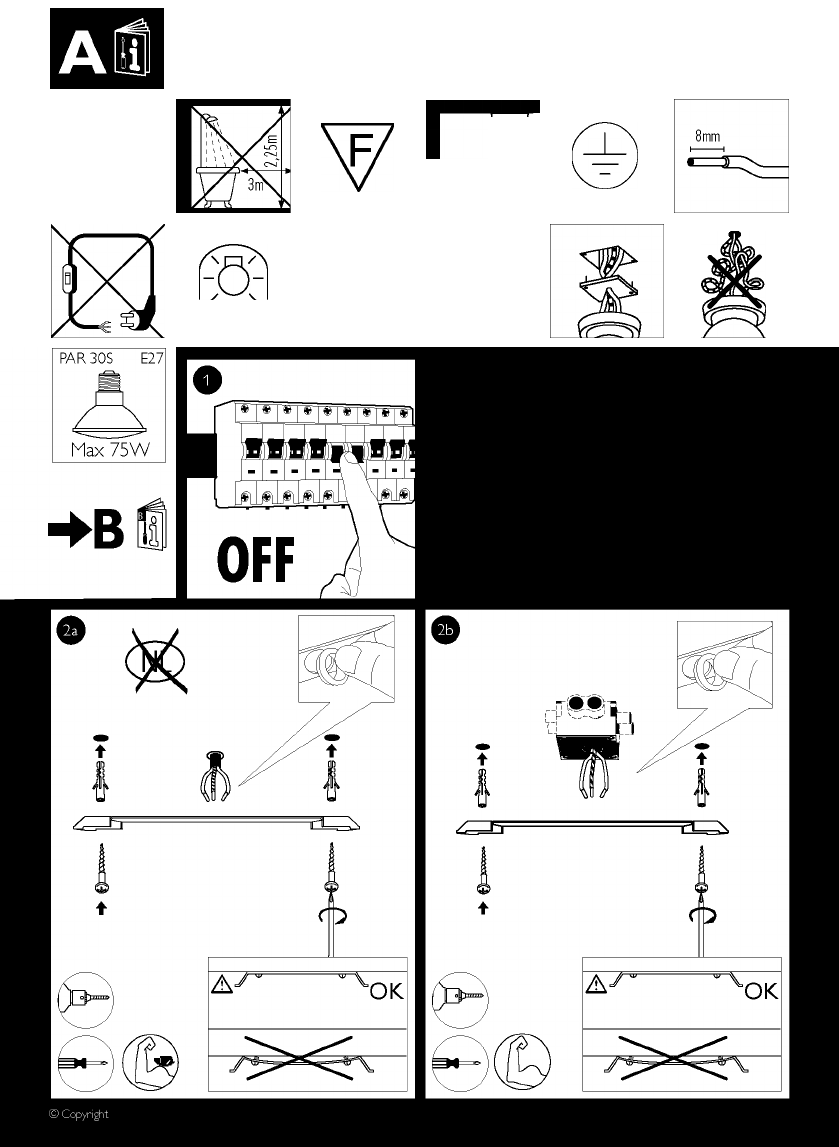 A

2,25m
3m

F

8mm

PAR 30S E27
Max 75W

B

1

OFF

2a

NL

OK

2b

OK

© Copyright